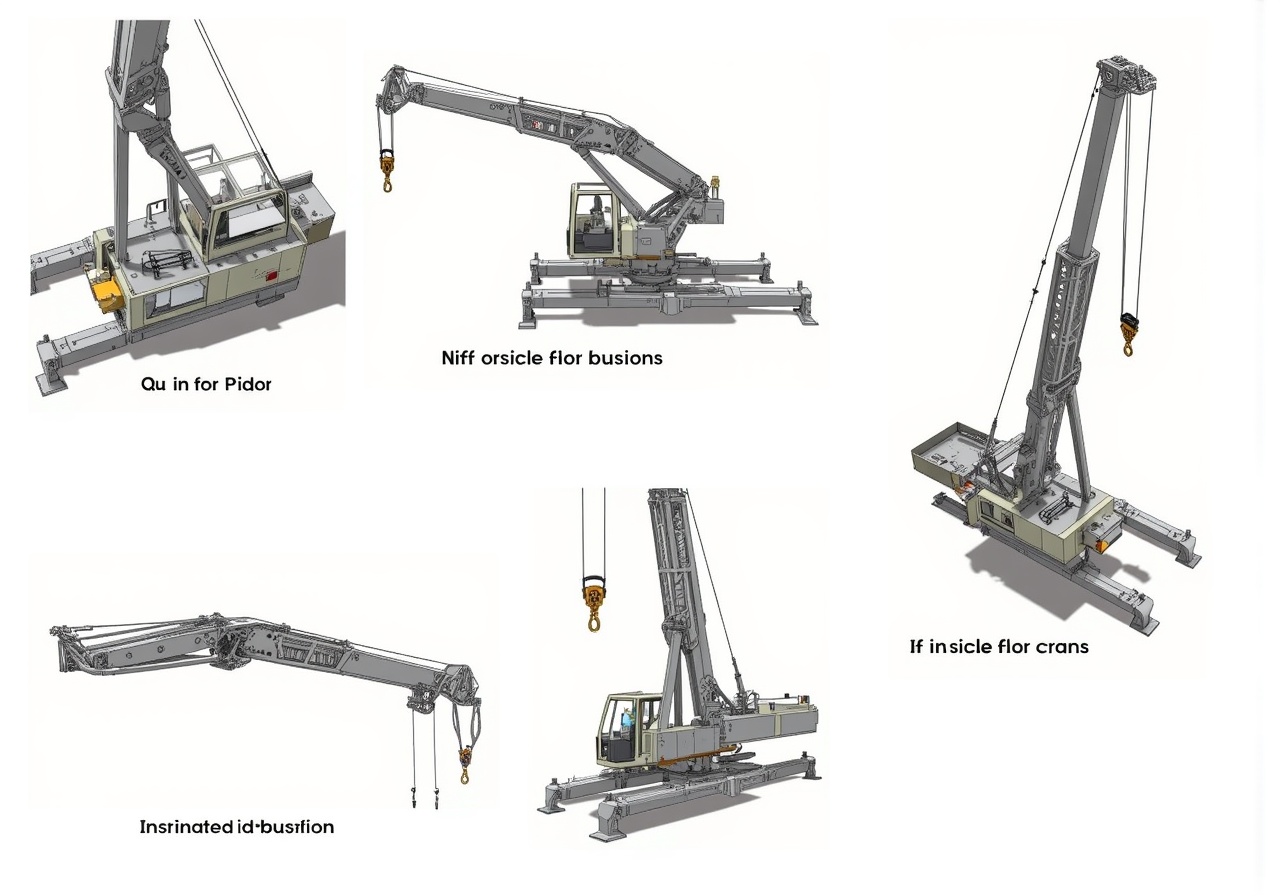 Qu in for Pidor

Niff orsicle flor busions

If insicle flor crans

Insrinated id·busrfion