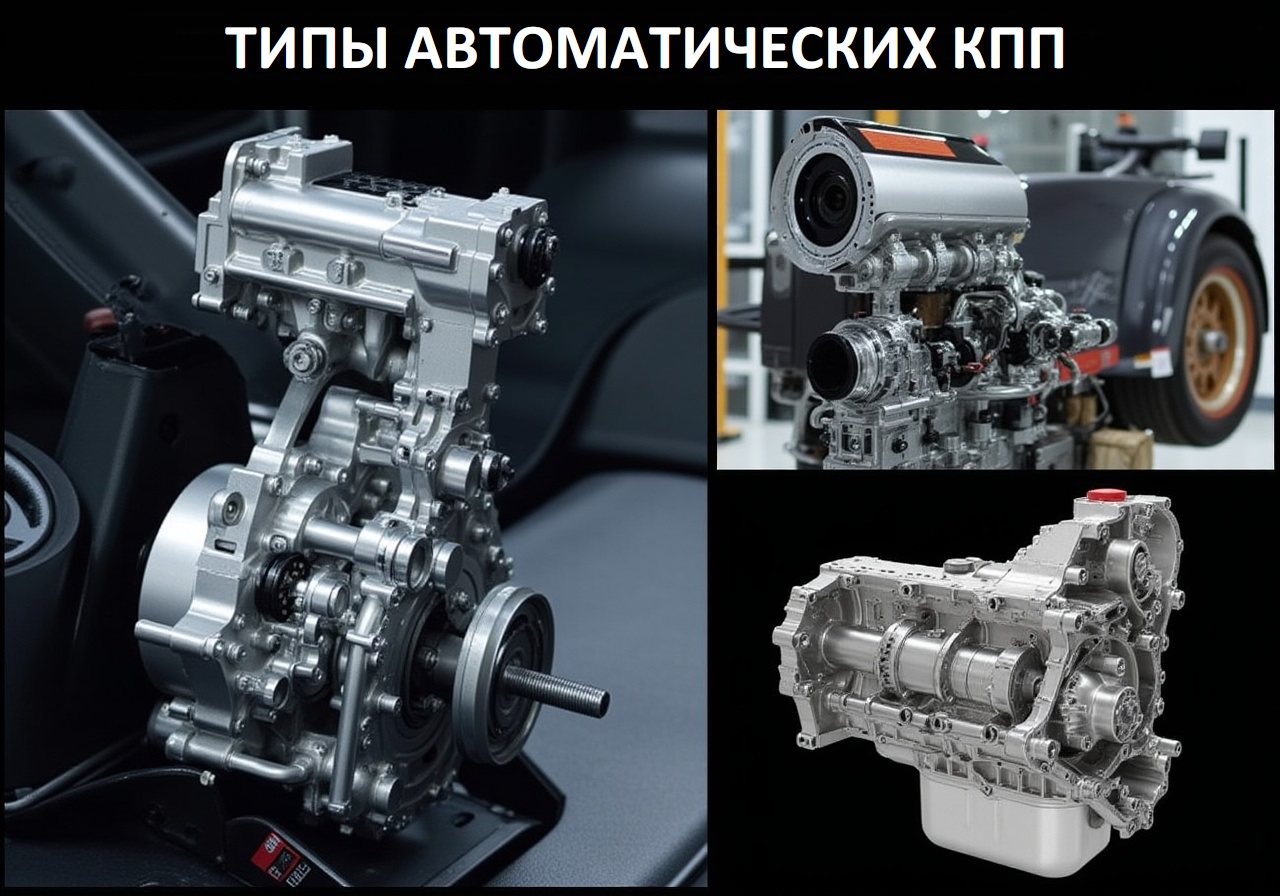 ТИПЫ АВТОМАТИЧЕСКИХ КПП